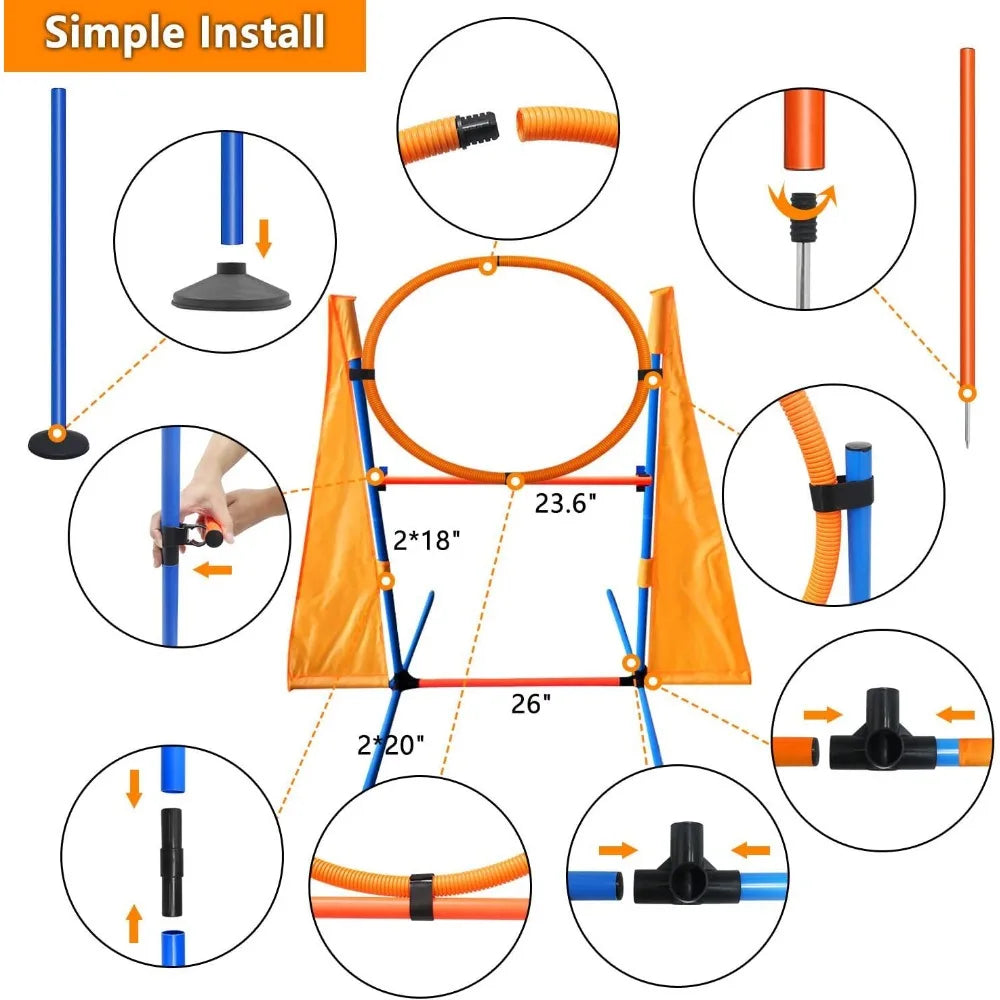 Simple Install

23.6"

2*18"

26"

2*20"