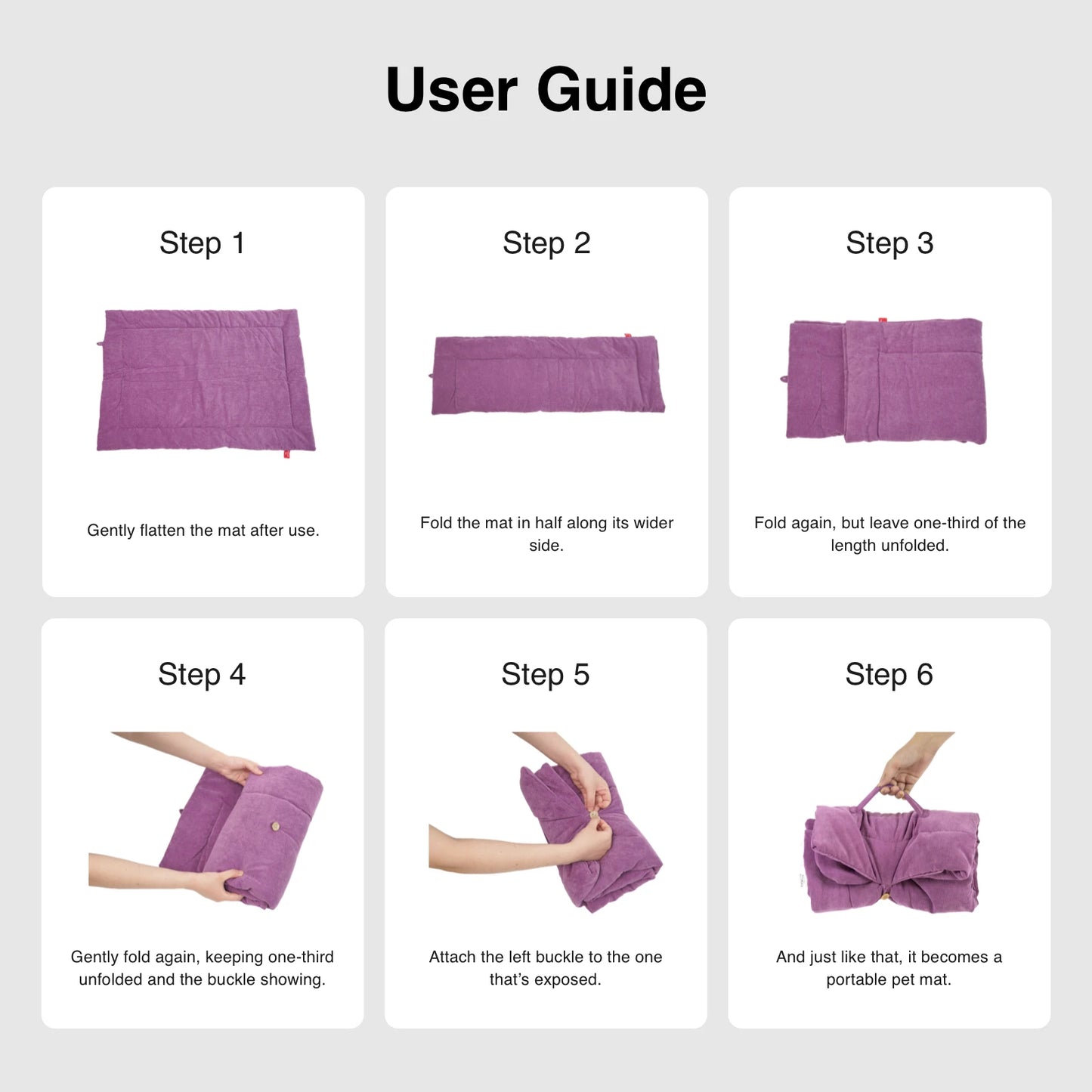 User Guide

Step 1

Gently flatten the mat after use.

Step 2

Fold the mat in half along its wider side.

Step 3

Fold again, but leave one-third of the length unfolded.

Step 4

Gently fold again, keeping one-third unfolded and the buckle showing.

Step 5

Attach the left buckle to the one that's exposed.

Step 6

And just like that, it becomes a portable pet mat.